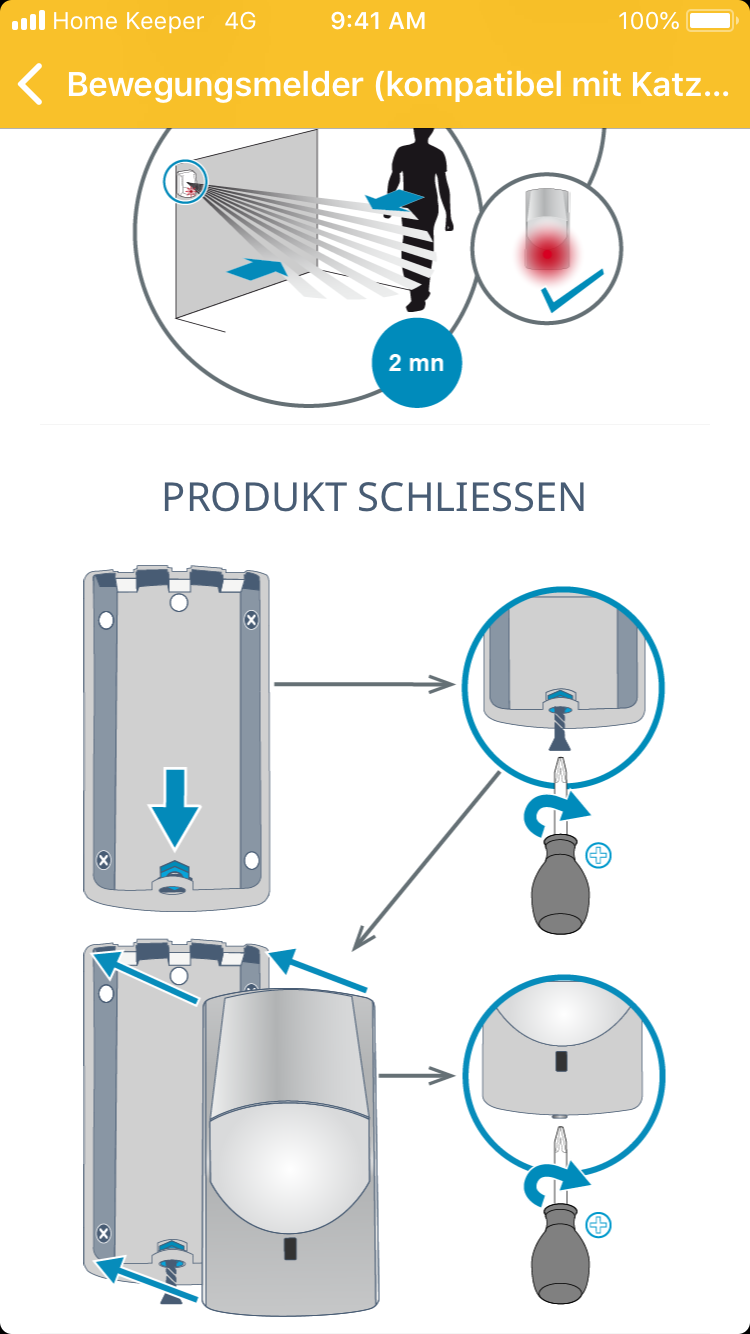 Home Keeper 4G 9:41 AM 100%

Bewegungsmelder (kompatibel mit Katz...

2 mn

PRODUKT SCHLIESSEN